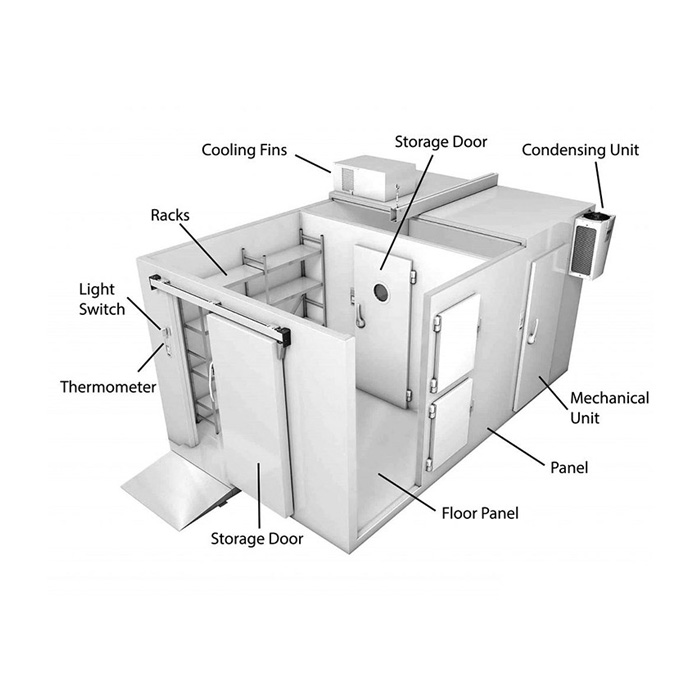 Cooling Fins
Storage Door
Condensing Unit
Racks
Light Switch
Thermometer
Mechanical Unit
Panel
Floor Panel
Storage Door